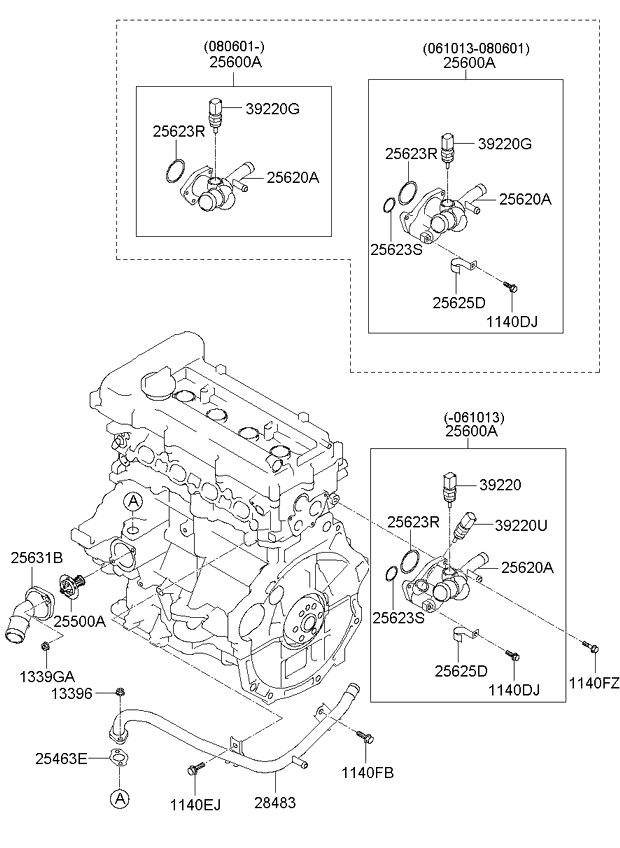 (080601-)
25600A

39220G
25623R
25620A

(061013-080601)
25600A

39220G
25623R
25620A
25623S
25625D
1140DJ

(-061013)
25600A

39220
25623R
39220U
25620A
25623S
25625D
1140DJ
1140FZ

A
25631B
25500A
1339GA
13396
25463E
A
1140EJ
28483
1140FB