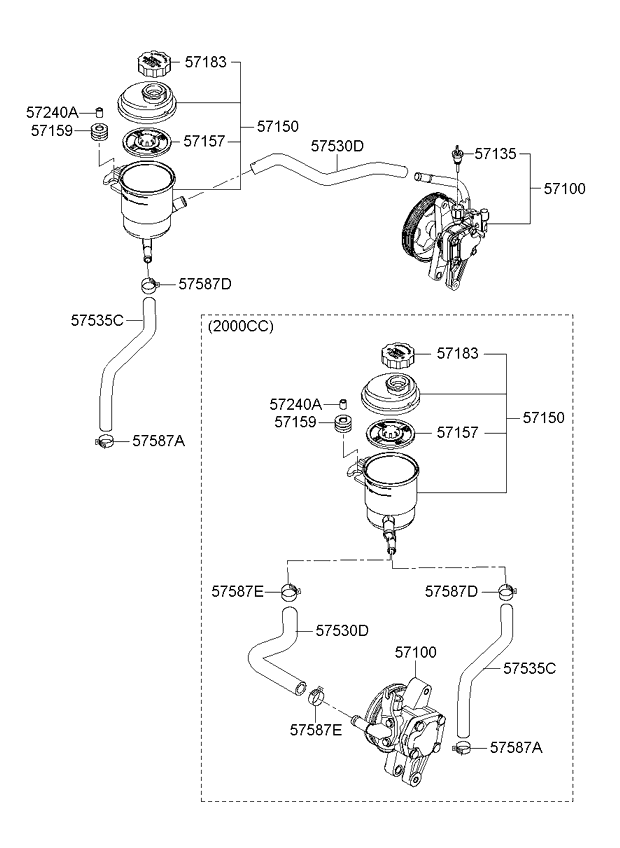 57183
57240A
57159
57157
57150
57530D
57135
57100
57587D
57535C
57587A

(2000CC)
57183
57240A
57159
57157
57150
57587E
57587D
57530D
57100
57535C
57587E
57587A