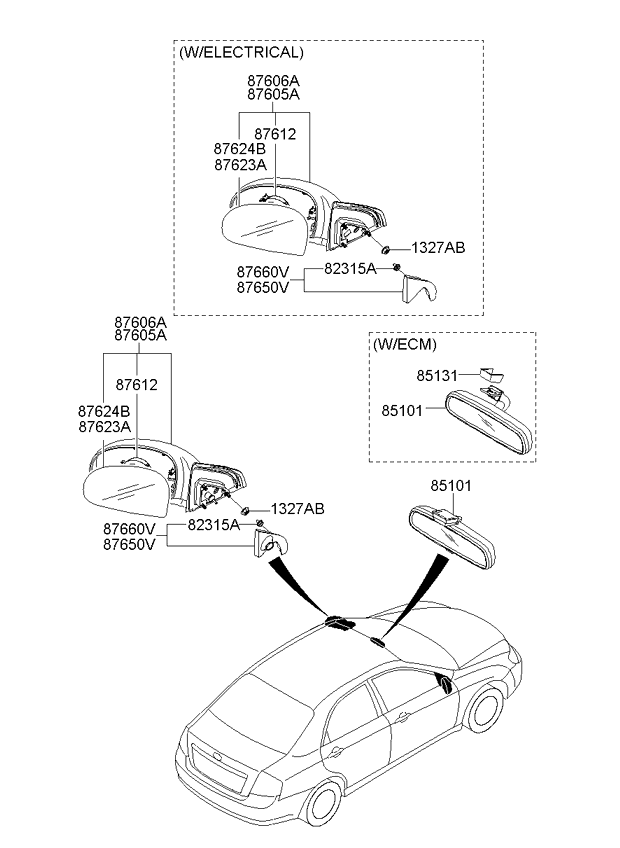 (W/ELECTRICAL)

87606A
87605A
87612
87624B
87623A
1327AB
87660V
87650V
82315A

87606A
87605A
87612
87624B
87623A
1327AB
87660V
87650V
82315A

(W/ECM)
85131
85101

85101