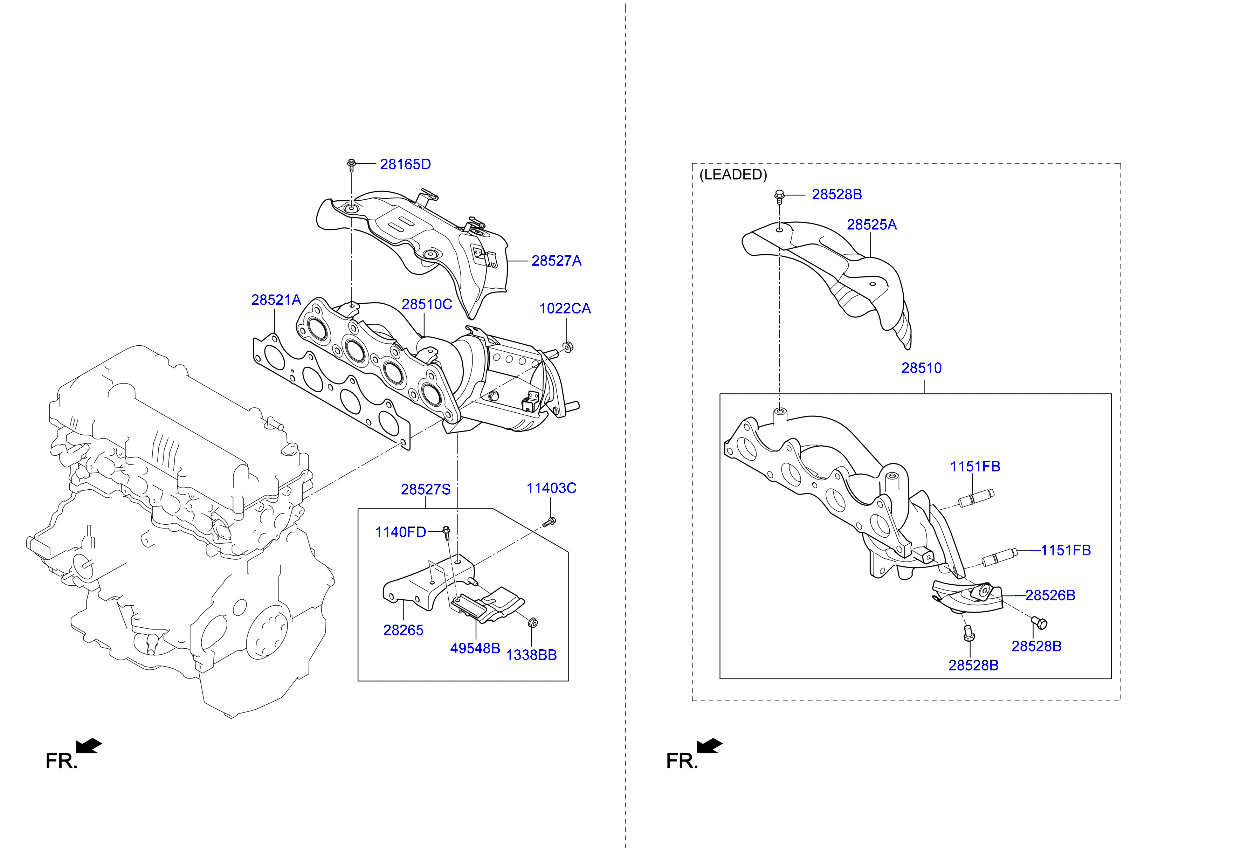 28165D
28527A
28521A
28510C
1022CA
28527S
11403C
1140FD
28265
49548B
1338BB
FR.

(LEADED)
28528B
28525A
28510
1151FB
1151FB
28526B
28528B
28528B
FR.