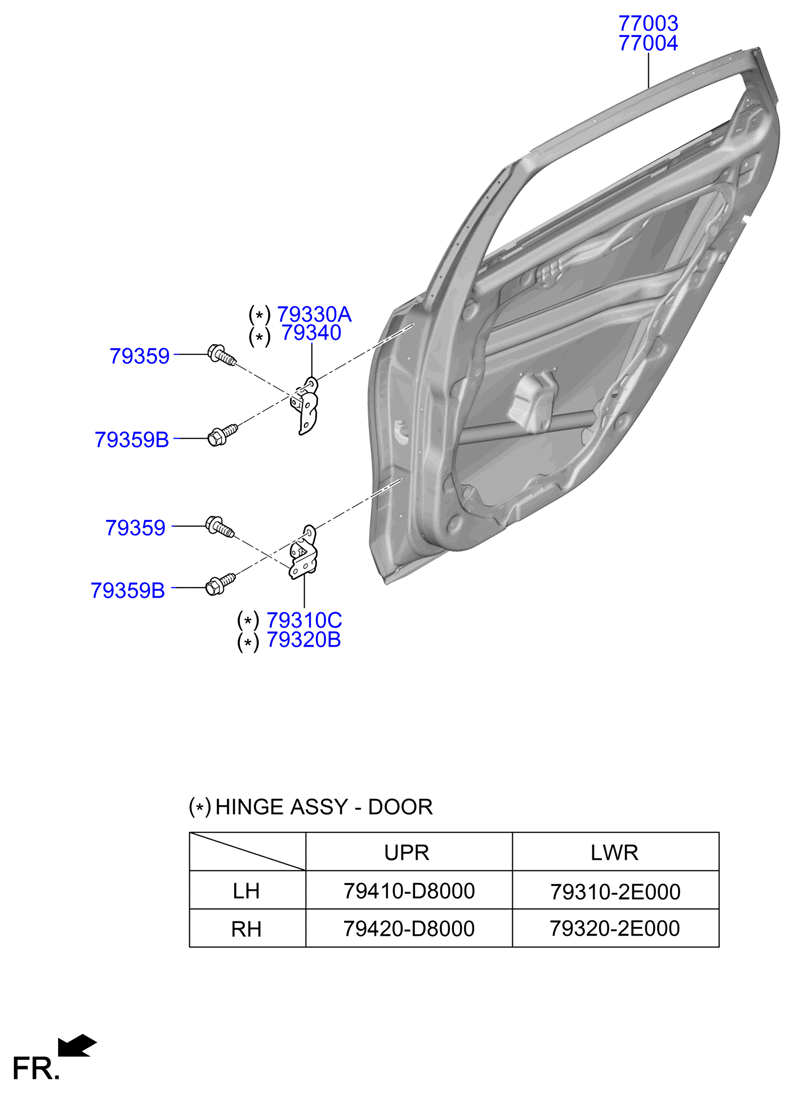 77003
77004

(*) 79330A
(*) 79340

79359

79359B

79359

79359B

(*) 79310C
(*) 79320B

(*) HINGE ASSY - DOOR

| | UPR | LWR |
|---|---|---|
| LH | 79410-D8000 | 79310-2E000 |
| RH | 79420-D8000 | 79320-2E000 |

FR.