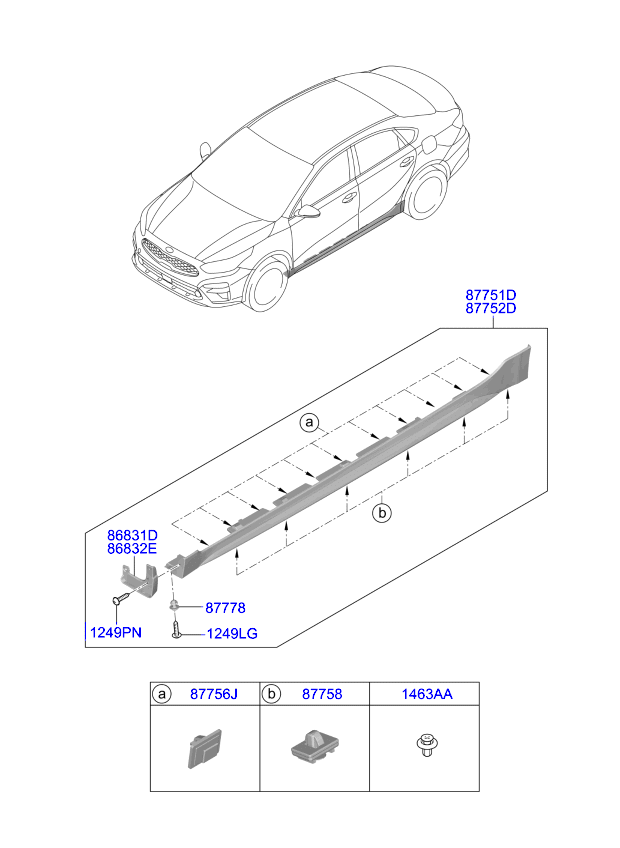 87751D
87752D

a

b

86831D
86832E

87778

1249PN

1249LG

| a 87756J | b 87758 | 1463AA |
|---|---|---|
| | | |