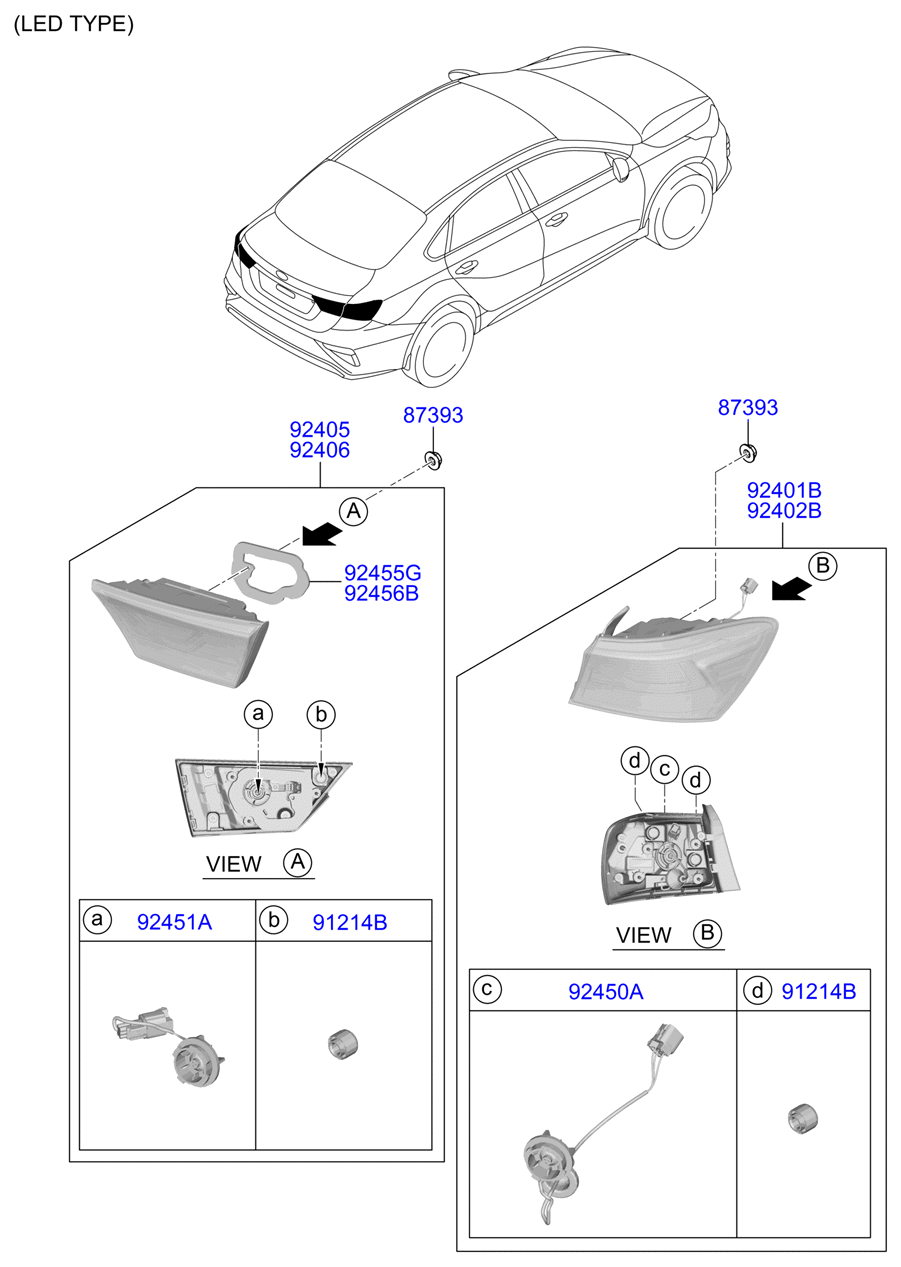 (LED TYPE)

92405
92406

87393

A

92455G
92456B

a

b

VIEW A

| a 92451A | b 91214B |
|---|---|
| | |

87393

92401B
92402B

B

d

c

d

VIEW B

| c 92450A | d 91214B |
|---|---|
| | |