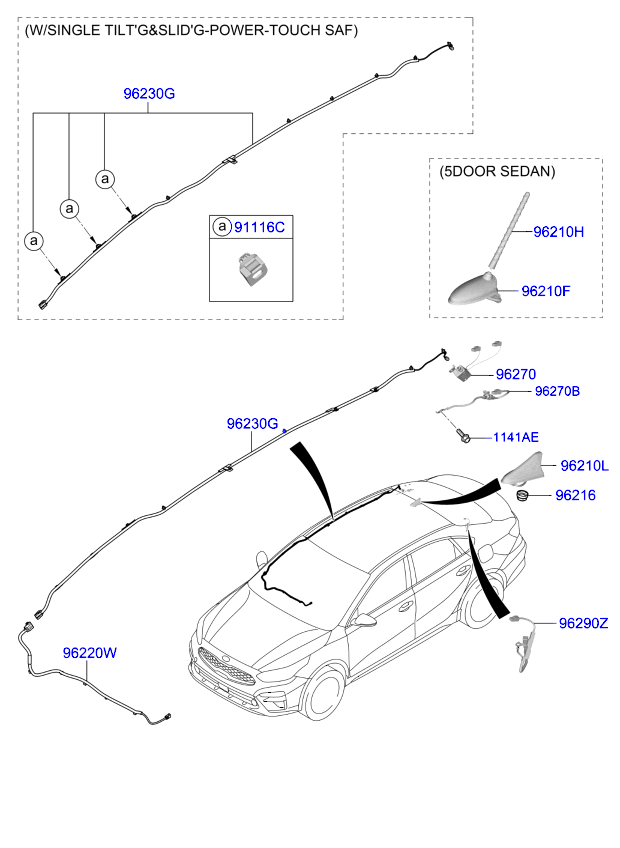 (W/SINGLE TILT'G&SLID'G-POWER-TOUCH SAF)

96230G

a

a

a

a 91116C

(5DOOR SEDAN)

96210H

96210F

96270

96270B

96230G

1141AE

96210L

96216

96290Z

96220W