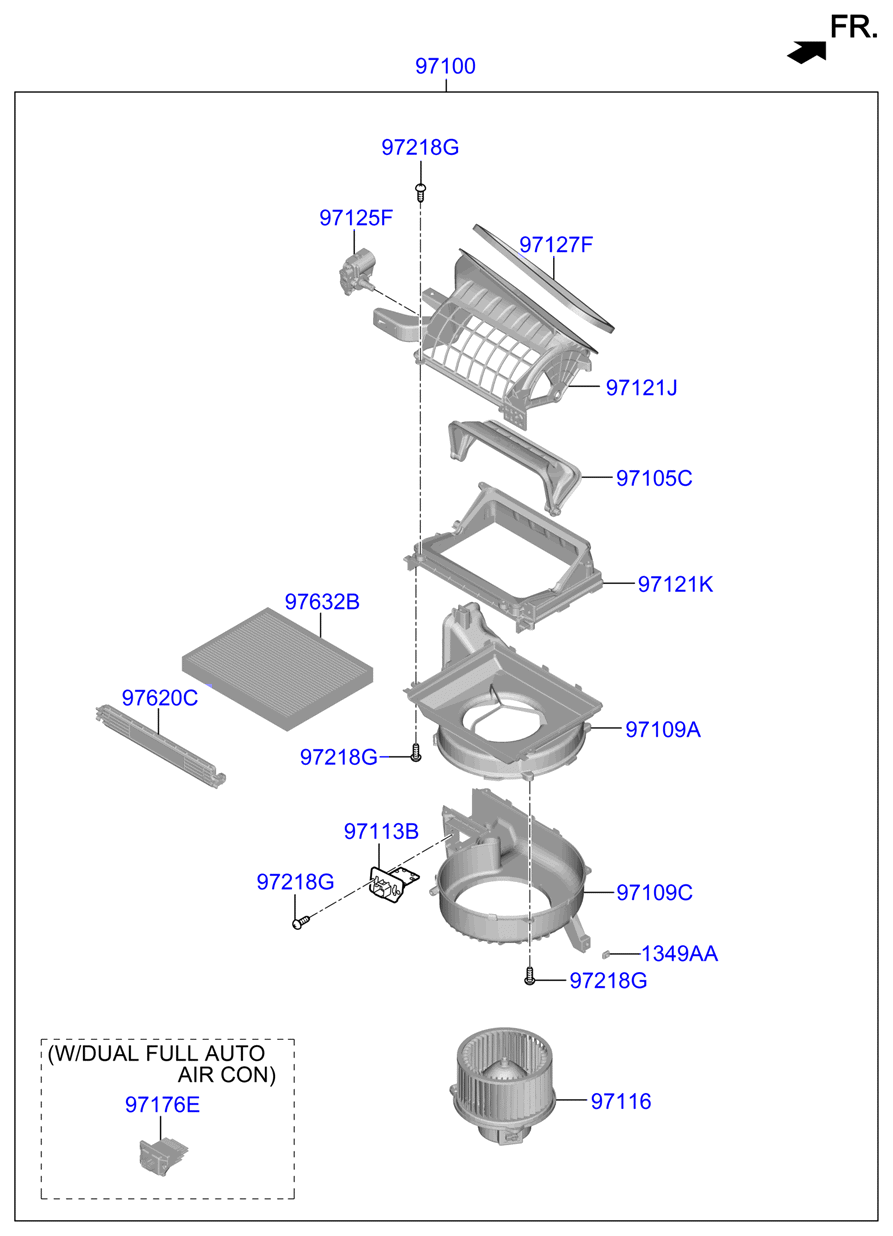 FR.

97100

97218G

97125F

97127F

97121J

97105C

97121K

97632B

97620C

97109A

97218G

97113B

97218G

97109C

1349AA

97218G

(W/DUAL FULL AUTO AIR CON)

97176E

97116