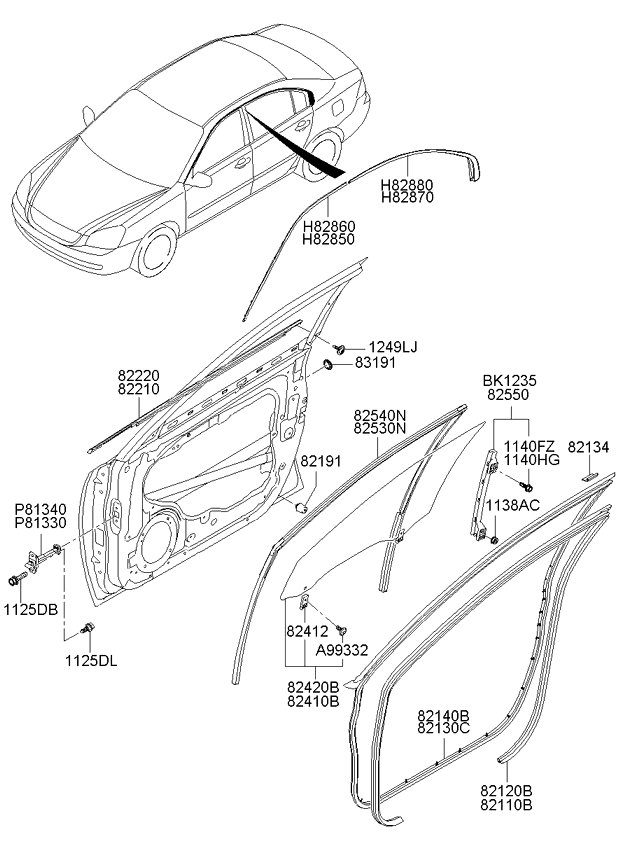 H82880
H82870

H82860
H82850

1249LJ
83191

82220
82210

BK1235
82550

82540N
82530N

1140FZ
1140HG

82134

82191

1138AC

P81340
P81330

1125DB

1125DL

82412
A99332

82420B
82410B

82140B
82130C

82120B
82110B