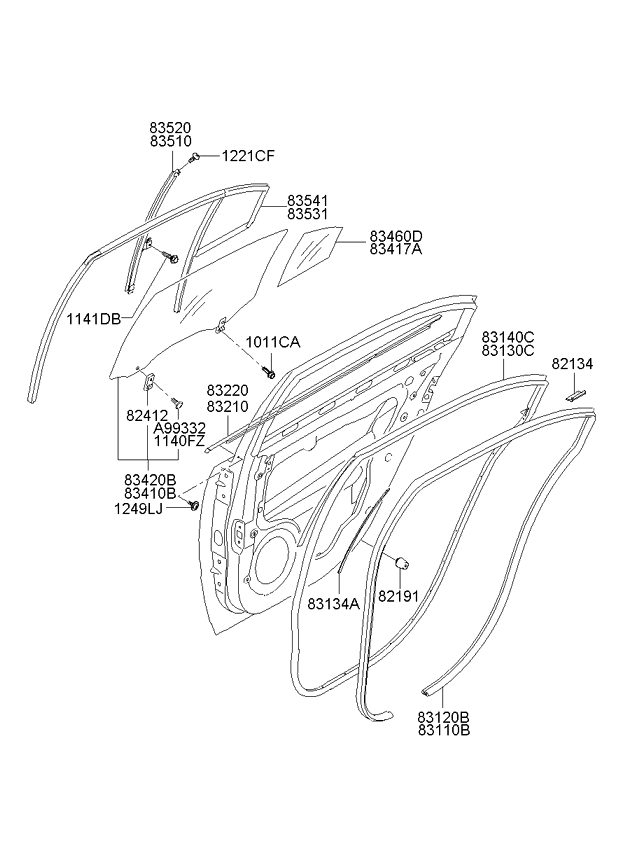 83520
83510
1221CF
83541
83531
83460D
83417A
1141DB
1011CA
83140C
83130C
82134
83220
83210
82412
A99332
1140FZ
83420B
83410B
1249LJ
83134A
82191
83120B
83110B