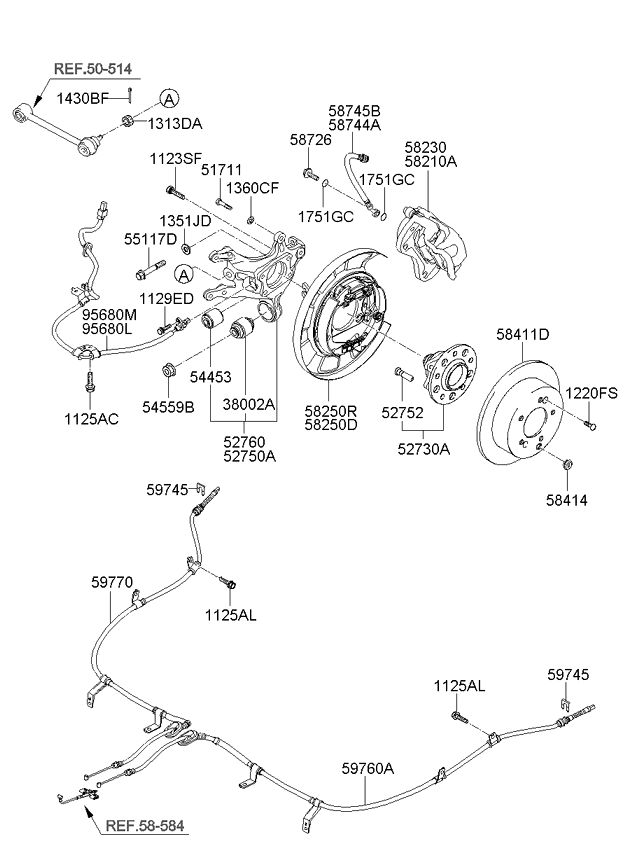 REF.50-514
1430BF
A
1313DA
58745B
58744A
58726
58230
58210A
1123SF
51711
1360CF
1751GC
1751GC
1351JD
55117D
A
1129ED
95680M
95680L
54453
38002A
54559B
1125AC
52760
52750A
58250R
58250D
52752
52730A
58411D
1220FS
58414
59745
59770
1125AL
1125AL
59745
59760A
REF.58-584