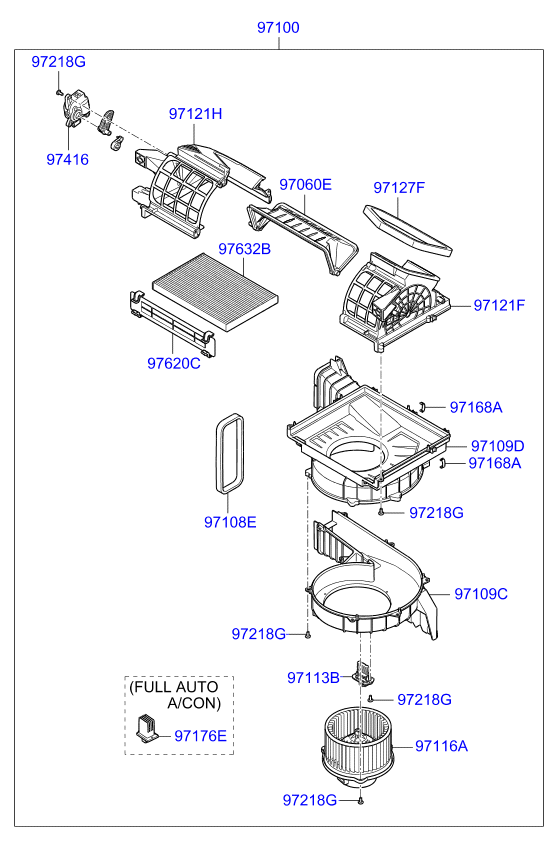 97100

97218G

97416

97121H

97060E

97127F

97632B

97121F

97620C

97168A

97109D

97168A

97108E

97218G

97109C

97218G

97113B

97218G

(FULL AUTO A/CON)

97176E

97116A

97218G