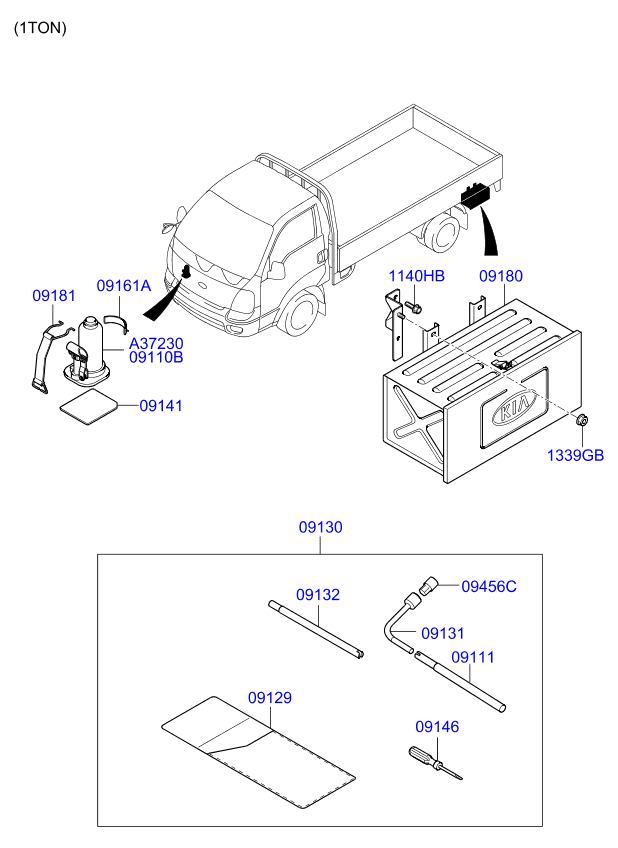 (1TON)

09181
09161A
A37230
09110B
09141
1140HB
09180
KIA
1339GB

09130
09132
09456C
09131
09111
09129
09146