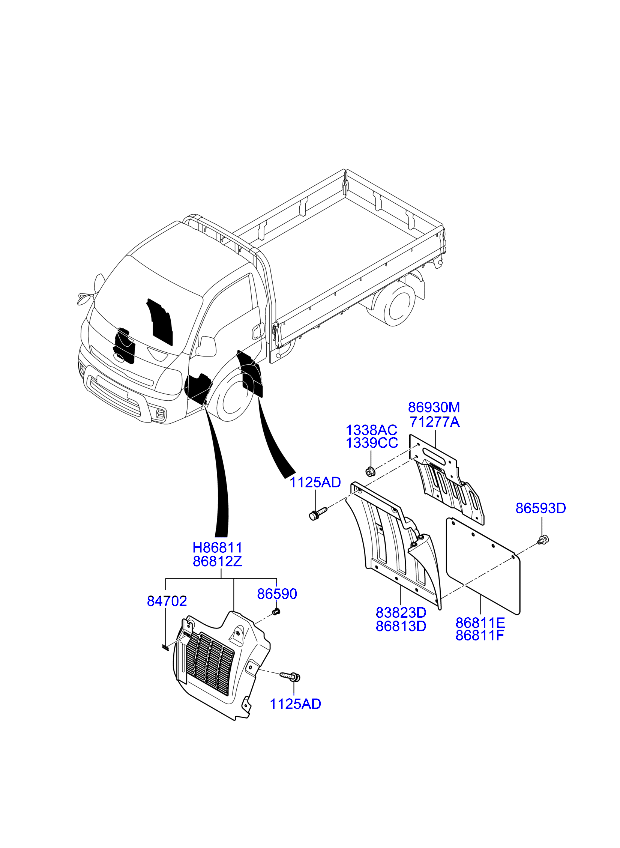 86930M
71277A

1338AC
1339CC

1125AD

86593D

H86811
86812Z

84702

86590

83823D
86813D

86811E
86811F

1125AD