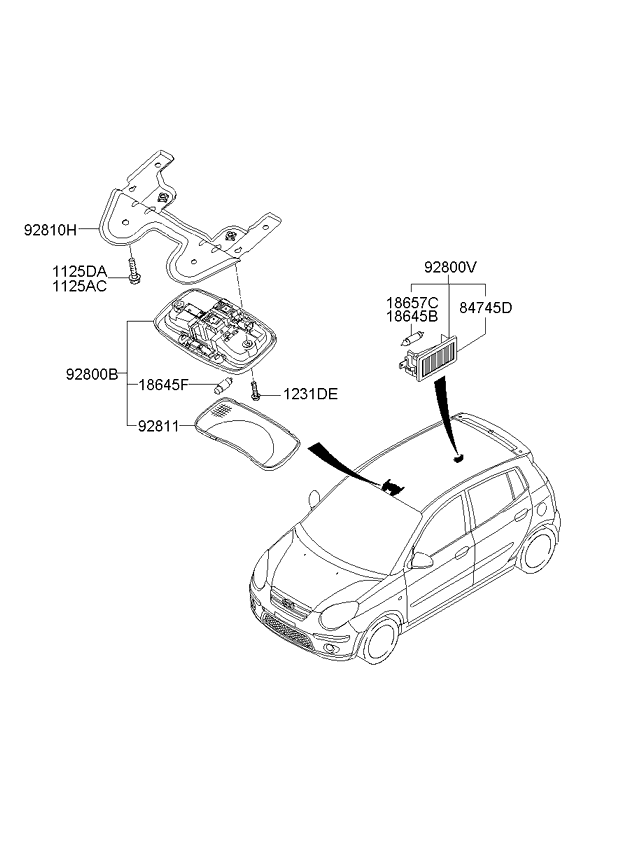 92810H

1125DA
1125AC

92800B

18645F

1231DE

92811

92800V

18657C
18645B

84745D