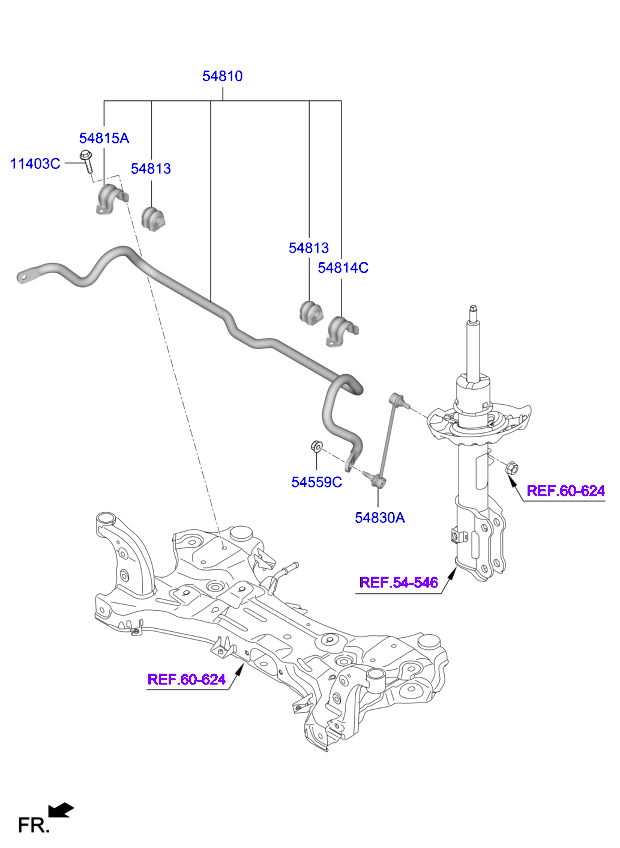 54810

54815A

11403C

54813

54813

54814C

54559C

54830A

REF.60-624

REF.54-546

REF.60-624

FR.