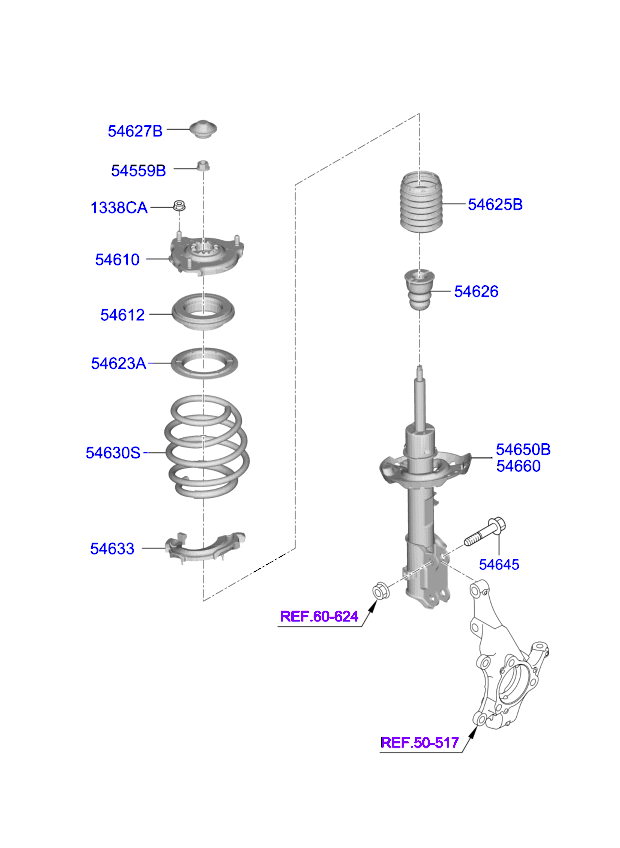 54627B
54559B
1338CA
54610
54612
54623A
54630S
54633
54625B
54626
54650B
54660
54645
REF.60-624
REF.50-517