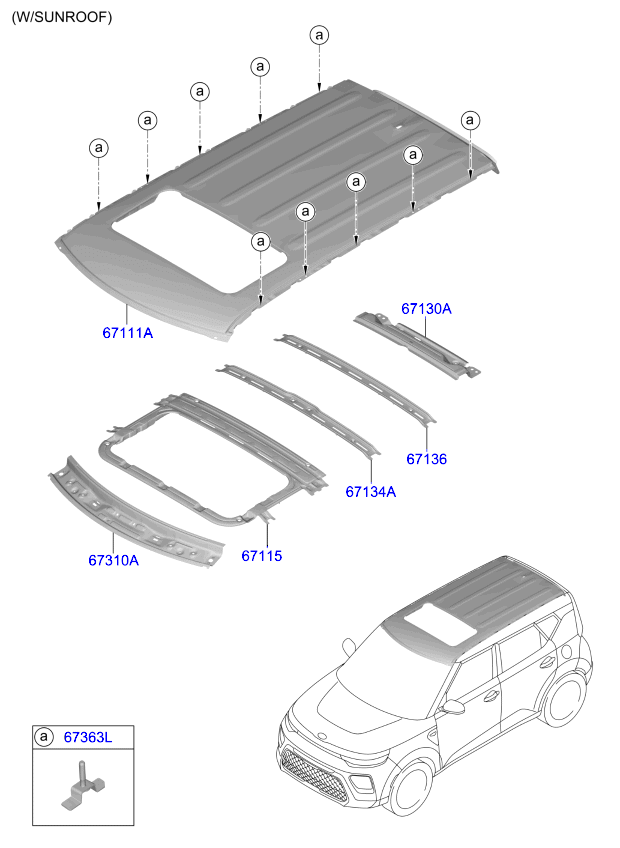 (W/SUNROOF)

a
a
a
a
a
a
a
a
a
a

67111A
67130A
67136
67134A
67115
67310A

a 67363L