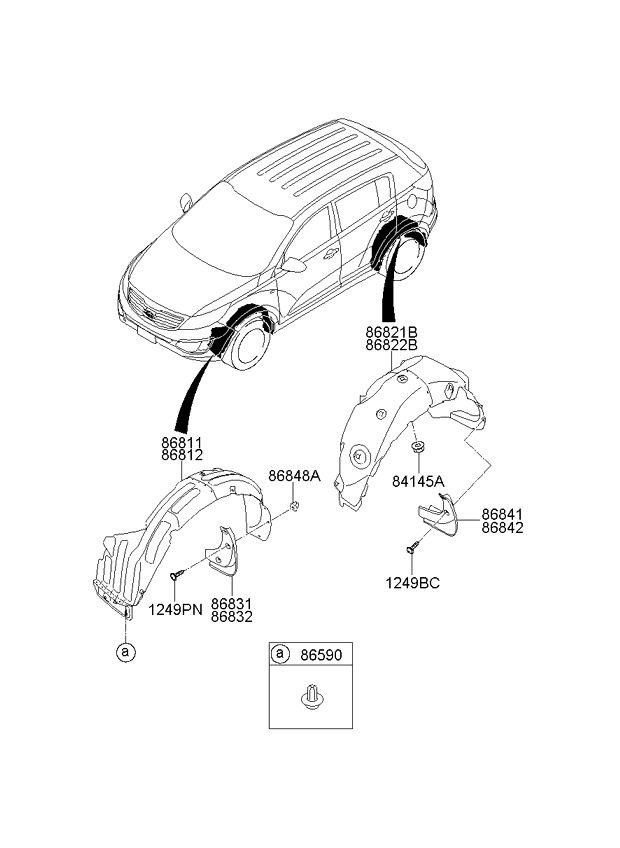 86821B
86822B

86811
86812

86848A

84145A

86841
86842

1249BC

1249PN

86831
86832

a

a 86590