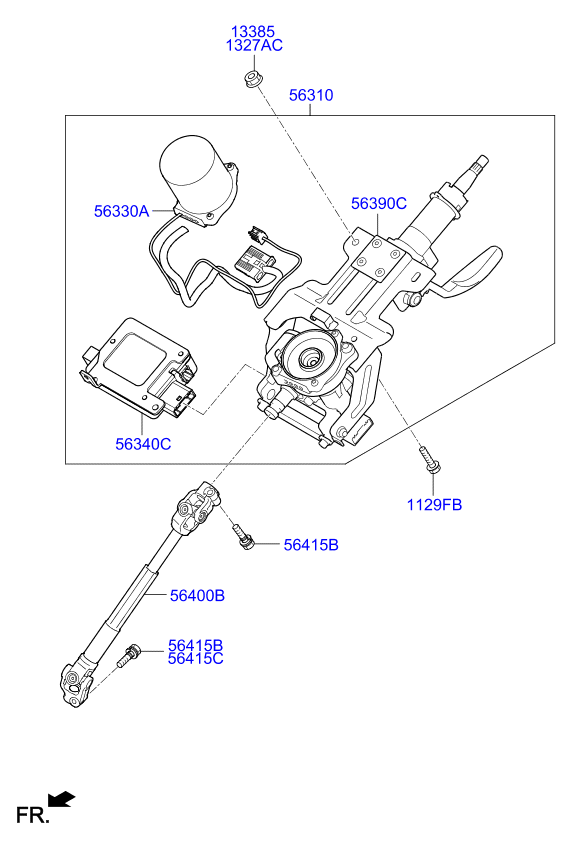 13385
1327AC

56310

56330A

56390C

56340C

1129FB

56415B

56400B

56415B
56415C

FR.