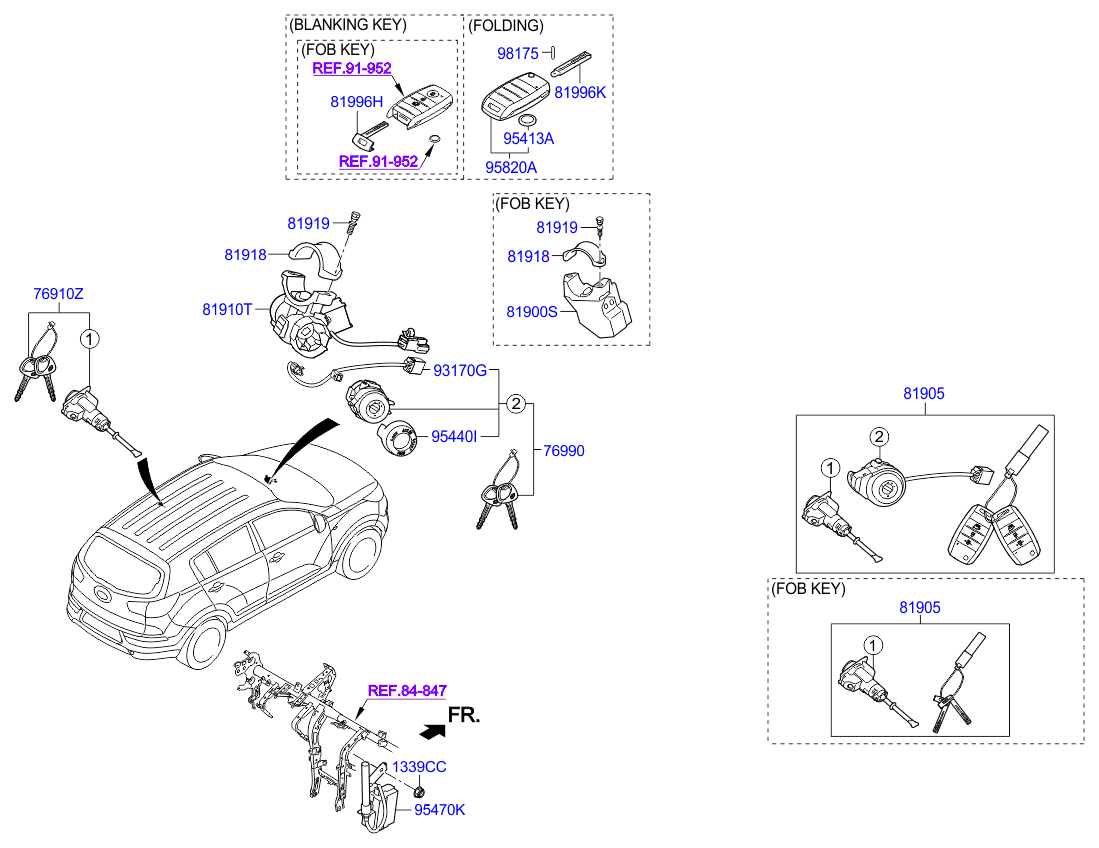 (BLANKING KEY)
(FOB KEY)
REF.91-952
81996H
REF.91-952
(FOLDING)
98175
81996K
95413A
95820A
(FOB KEY)
81919
81918
81900S
81919
81918
81910T
76910Z
1
93170G
2
95440I
76990
81905
2
1
(FOB KEY)
81905
1
REF.84-847
FR.
1339CC
95470K