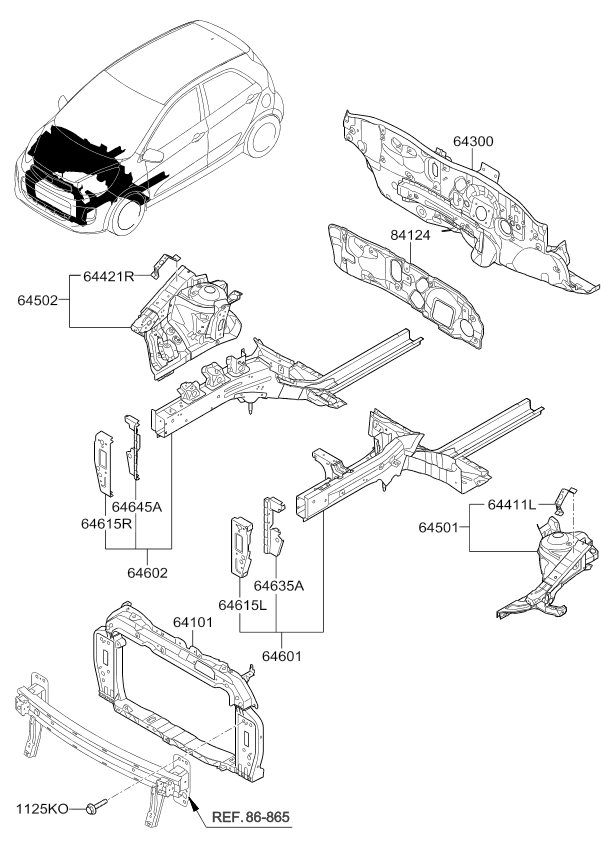 64300
84124
64421R
64502
64645A
64615R
64602
64411L
64501
64635A
64615L
64601
64101
1125KO
REF. 86-865