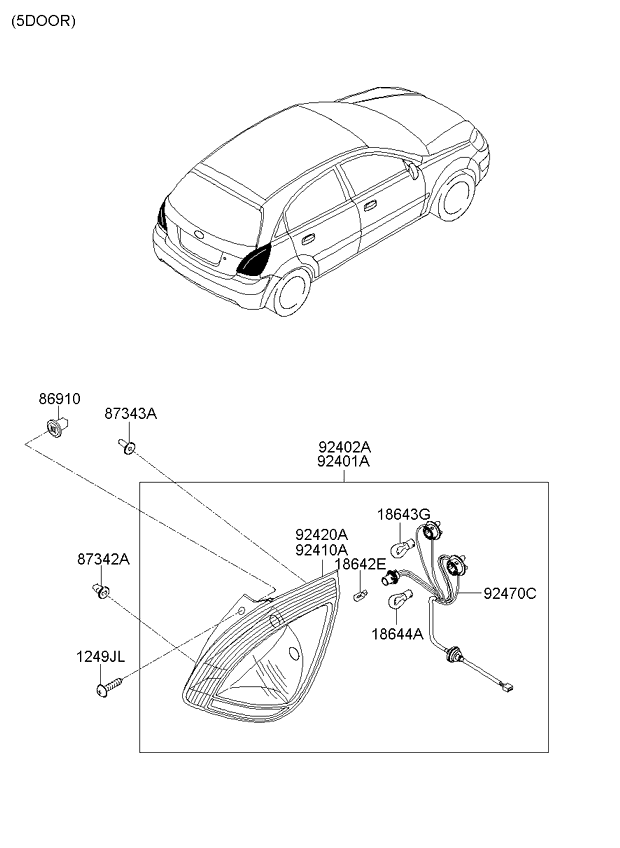 (5DOOR)

86910

87343A

92402A
92401A

18643G

92420A
92410A

18642E

87342A

92470C

18644A

1249JL