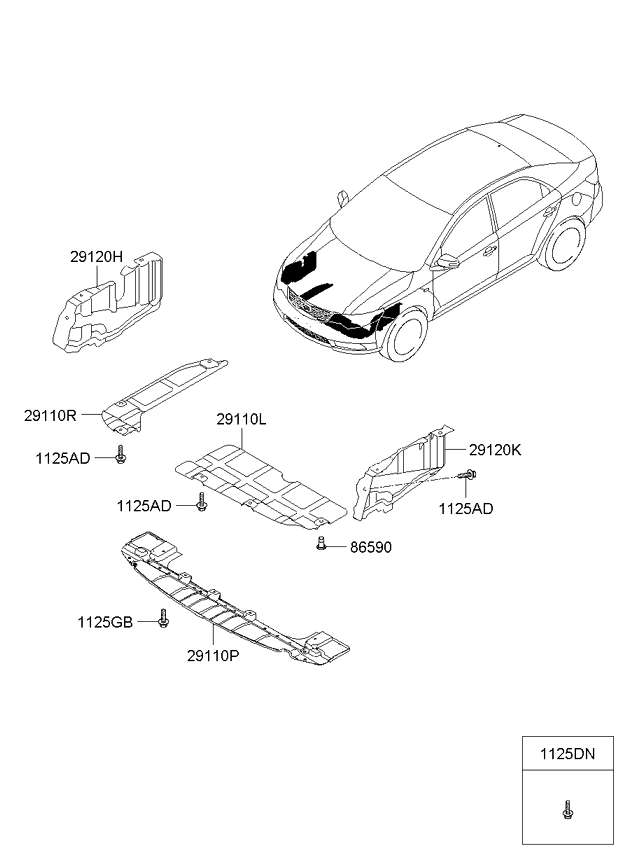 29120H

29110R

1125AD

29110L

29120K

1125AD

1125AD

86590

1125GB

29110P

1125DN