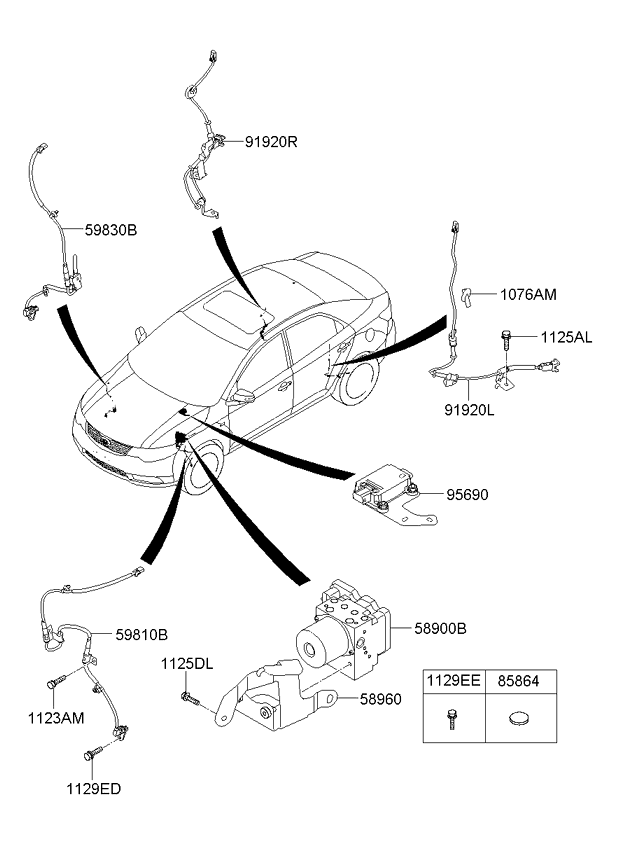 91920R

59830B

1076AM

1125AL

91920L

95690

59810B

58900B

1125DL

58960

1123AM

1129ED

| 1129EE | 85864 |
|---|---|
| | |