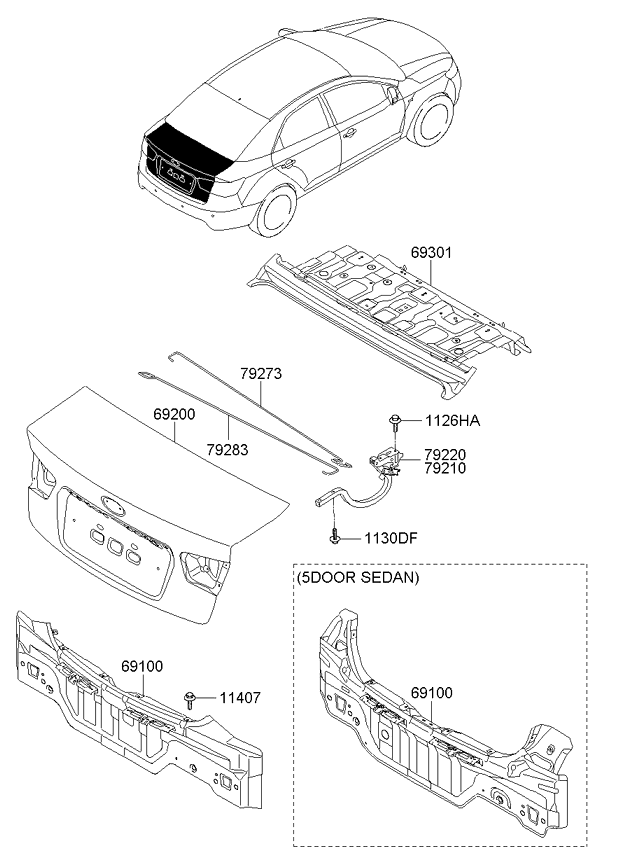 69301

79273

69200

79283

1126HA

79220
79210

1130DF

(5DOOR SEDAN)

69100

11407

69100