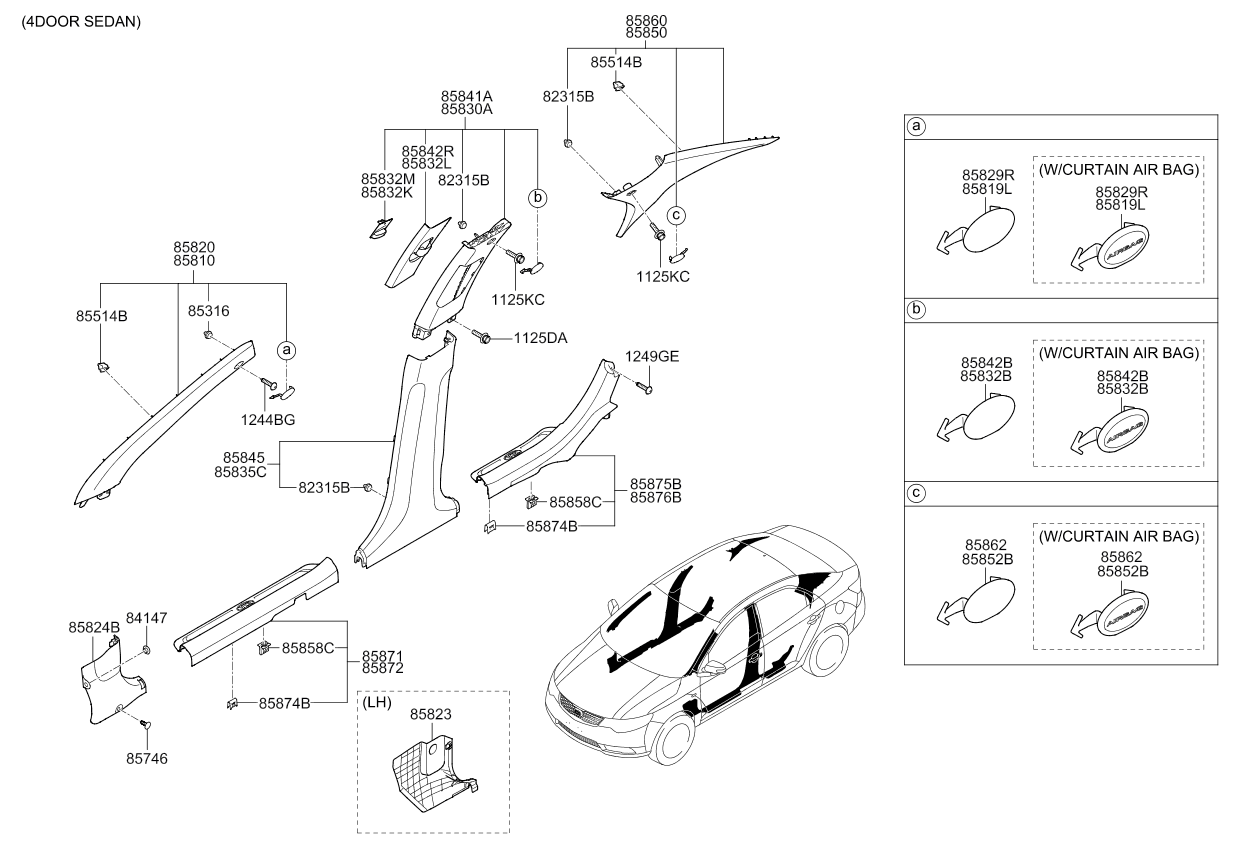 (4DOOR SEDAN)

85860
85850
85514B
82315B
c
1125KC

85841A
85830A
85842R
85832L
85832M
85832K
82315B
b
1125KC
1125DA

85820
85810
85514B
85316
a
1244BG

85845
85835C
82315B

1249GE
85875B
85876B
85858C
85874B

85824B
84147
85746
85858C
85871
85872
85874B

(LH)
85823

a
85829R
85819L
(W/CURTAIN AIR BAG)
85829R
85819L
AIRBAG

b
85842B
85832B
(W/CURTAIN AIR BAG)
85842B
85832B
AIRBAG

c
85862
85852B
(W/CURTAIN AIR BAG)
85862
85852B
AIRBAG