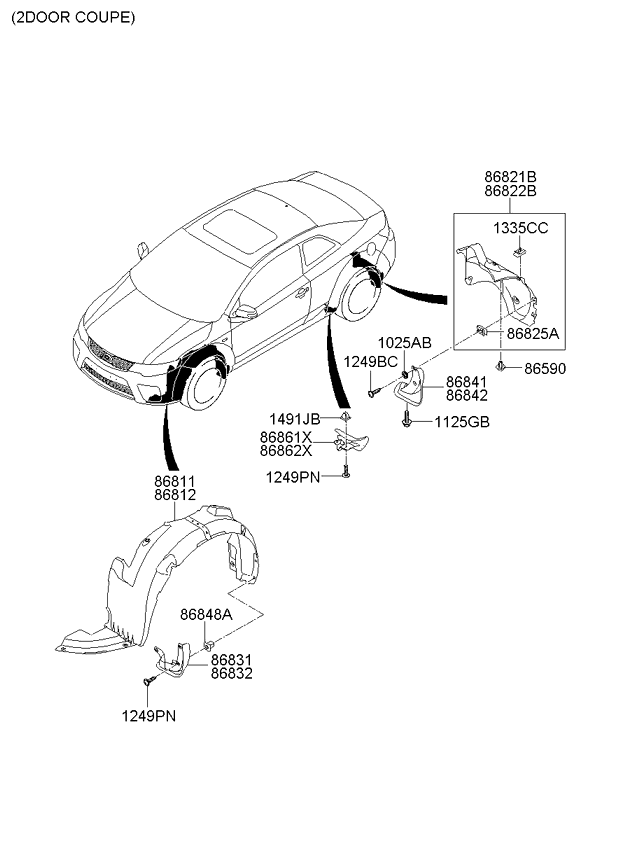 (2DOOR COUPE)

86821B
86822B

1335CC

86825A

86590

1025AB

1249BC

86841
86842

1125GB

1491JB

86861X
86862X

1249PN

86811
86812

86848A

86831
86832

1249PN