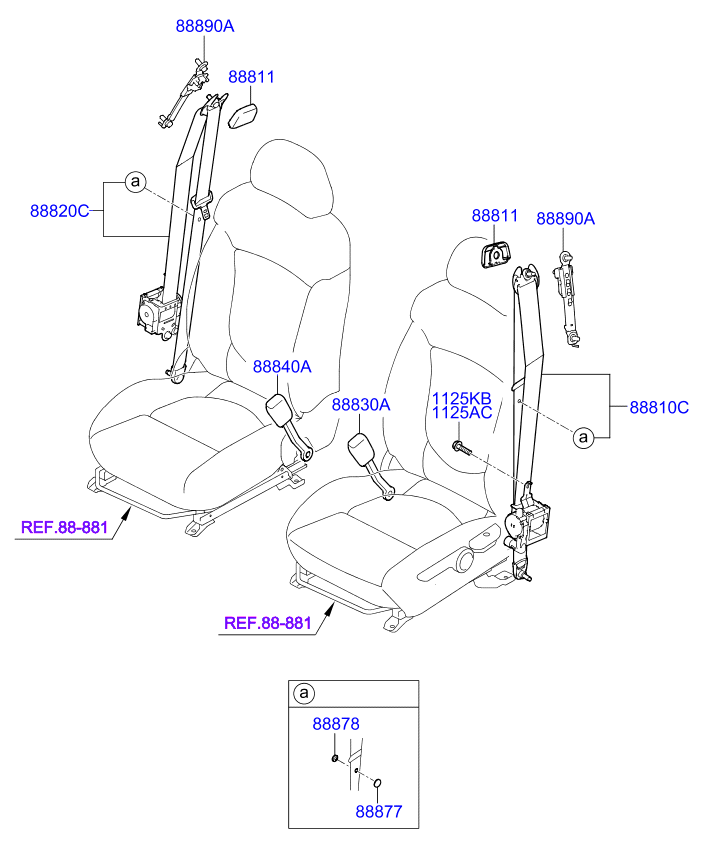 88890A
88811
a
88820C
88811
88890A
88840A
88830A
1125KB
1125AC
88810C
a
REF.88-881
REF.88-881
a
88878
88877