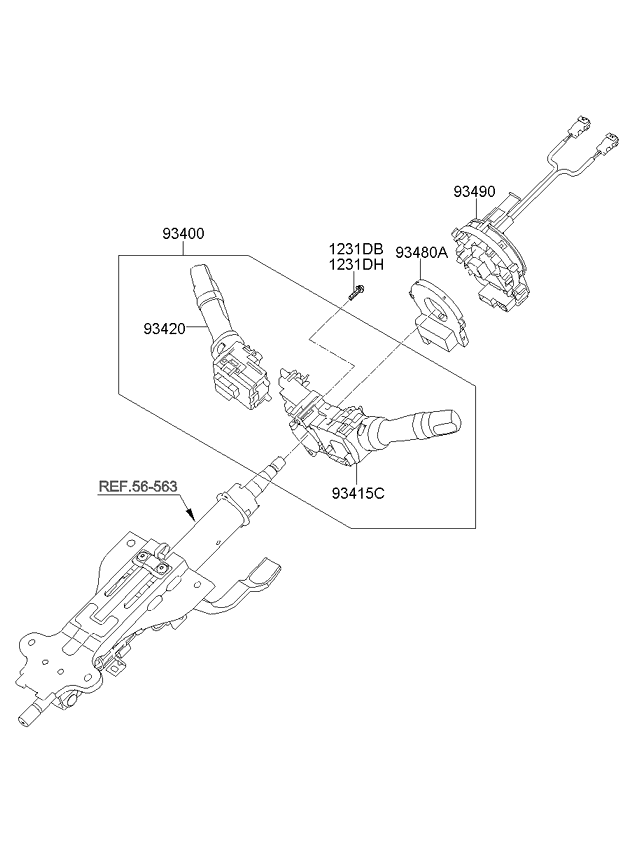 93490

93400

1231DB
1231DH

93480A

93420

93415C

REF.56-563