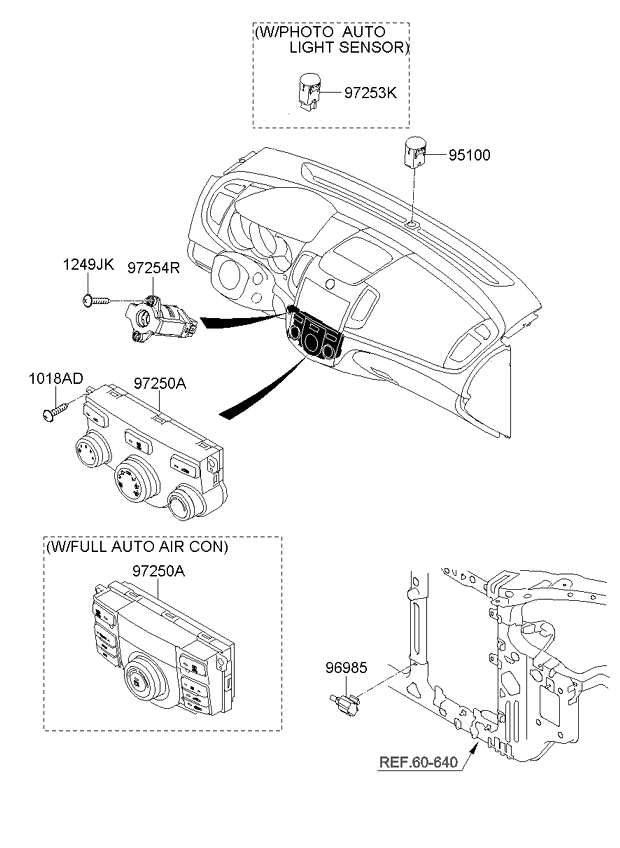 (W/PHOTO AUTO LIGHT SENSOR)
97253K
95100
1249JK
97254R
1018AD
97250A
(W/FULL AUTO AIR CON)
97250A
96985
REF.60-640