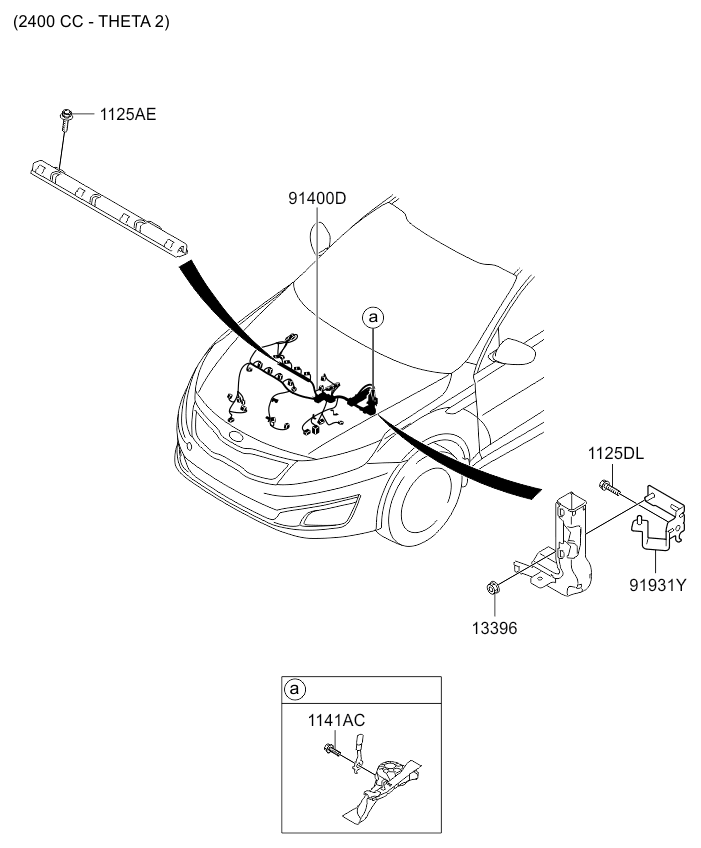 (2400 CC - THETA 2)

1125AE

91400D

a

1125DL

91931Y

13396

a

1141AC