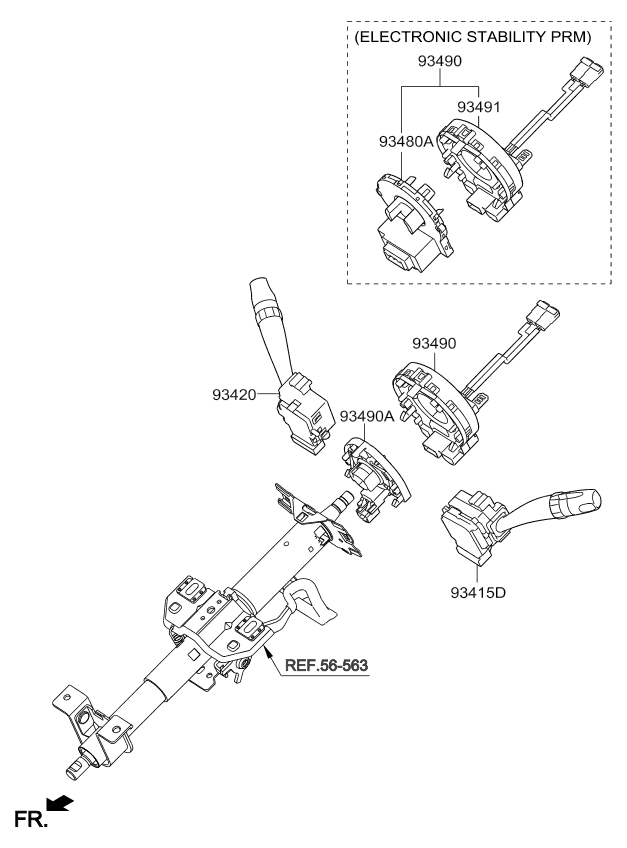 (ELECTRONIC STABILITY PRM)
93490
93491
93480A
93490
93420
93490A
93415D
REF.56-563
FR.