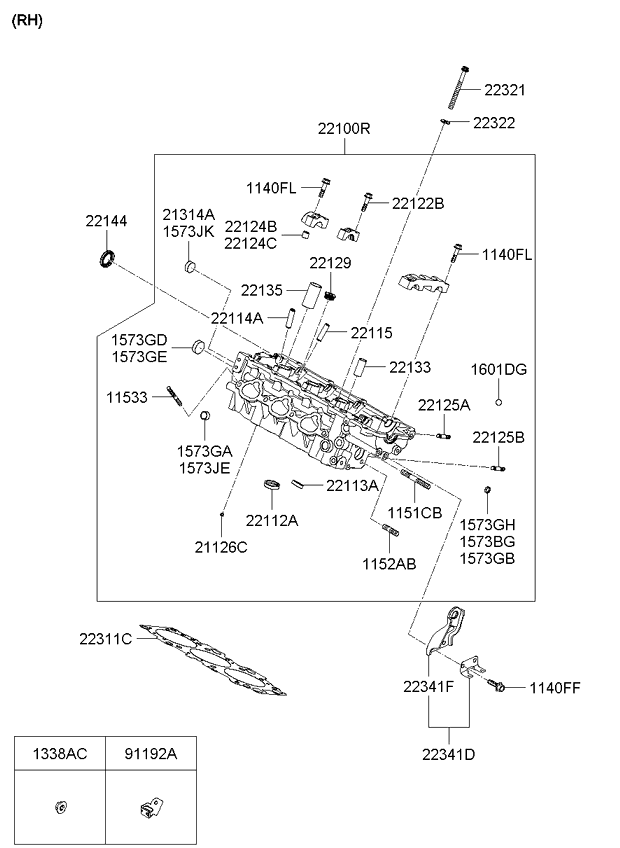 (RH)

22321
22322
22100R
1140FL
22122B
22144
21314A
1573JK
22124B
22124C
1140FL
22129
22135
22114A
22115
1573GD
1573GE
22133
1601DG
11533
22125A
22125B
1573GA
1573JE
22113A
1151CB
22112A
1573GH
1573BG
1573GB
21126C
1152AB
22311C
22341F
1140FF
22341D

| 1338AC | 91192A |
|---|---|
| | |