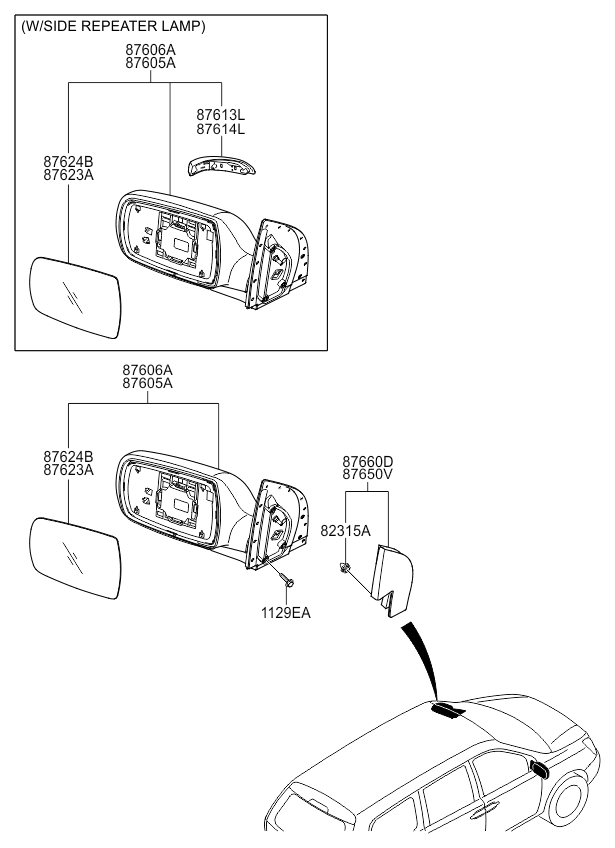 (W/SIDE REPEATER LAMP)
87606A
87605A
87613L
87614L
87624B
87623A

87606A
87605A
87624B
87623A
87660D
87650V
82315A
1129EA