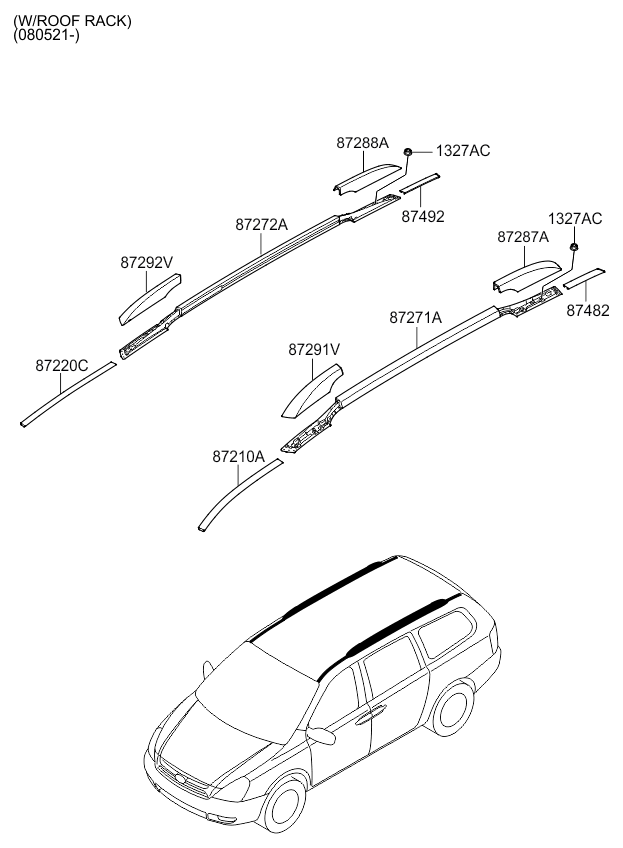 (W/ROOF RACK)
(080521-)

87288A
1327AC
87492
87272A
87292V
87220C
1327AC
87287A
87482
87271A
87291V
87210A