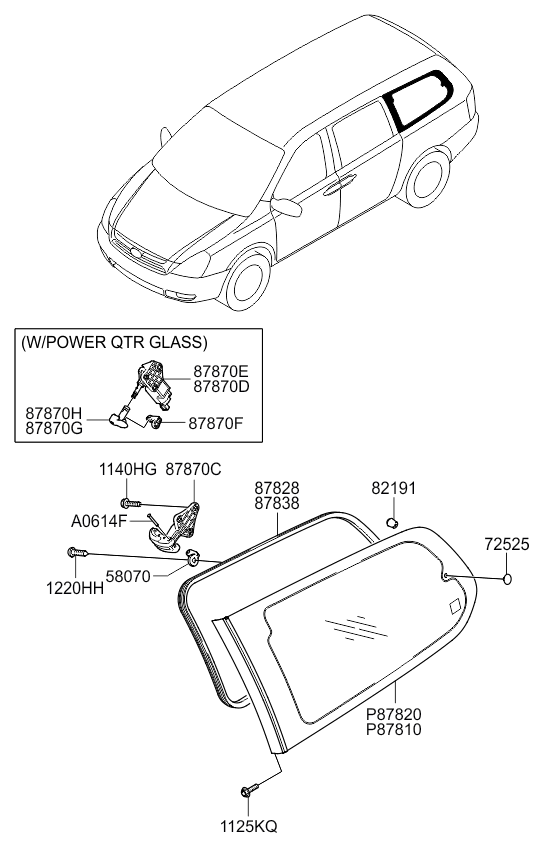 (W/POWER QTR GLASS)

87870E
87870D

87870H
87870G

87870F

1140HG
87870C

87828
87838

82191

A0614F

72525

1220HH

58070

P87820
P87810

1125KQ