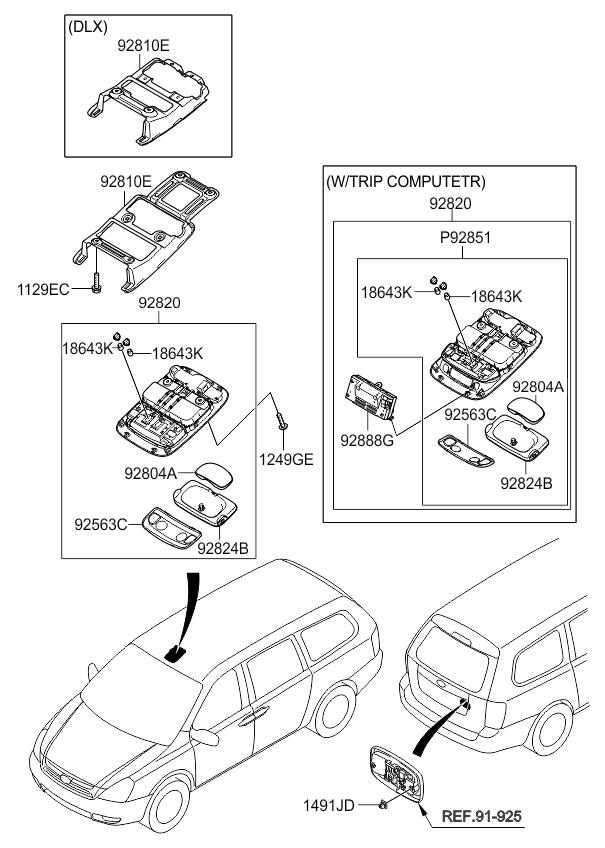 (DLX)
92810E

92810E
1129EC

92820
18643K
18643K
1249GE
92804A
92563C
92824B

(W/TRIP COMPUTETR)
92820
P92851
18643K
18643K
92804A
92563C
92888G
92824B

1491JD
REF.91-925