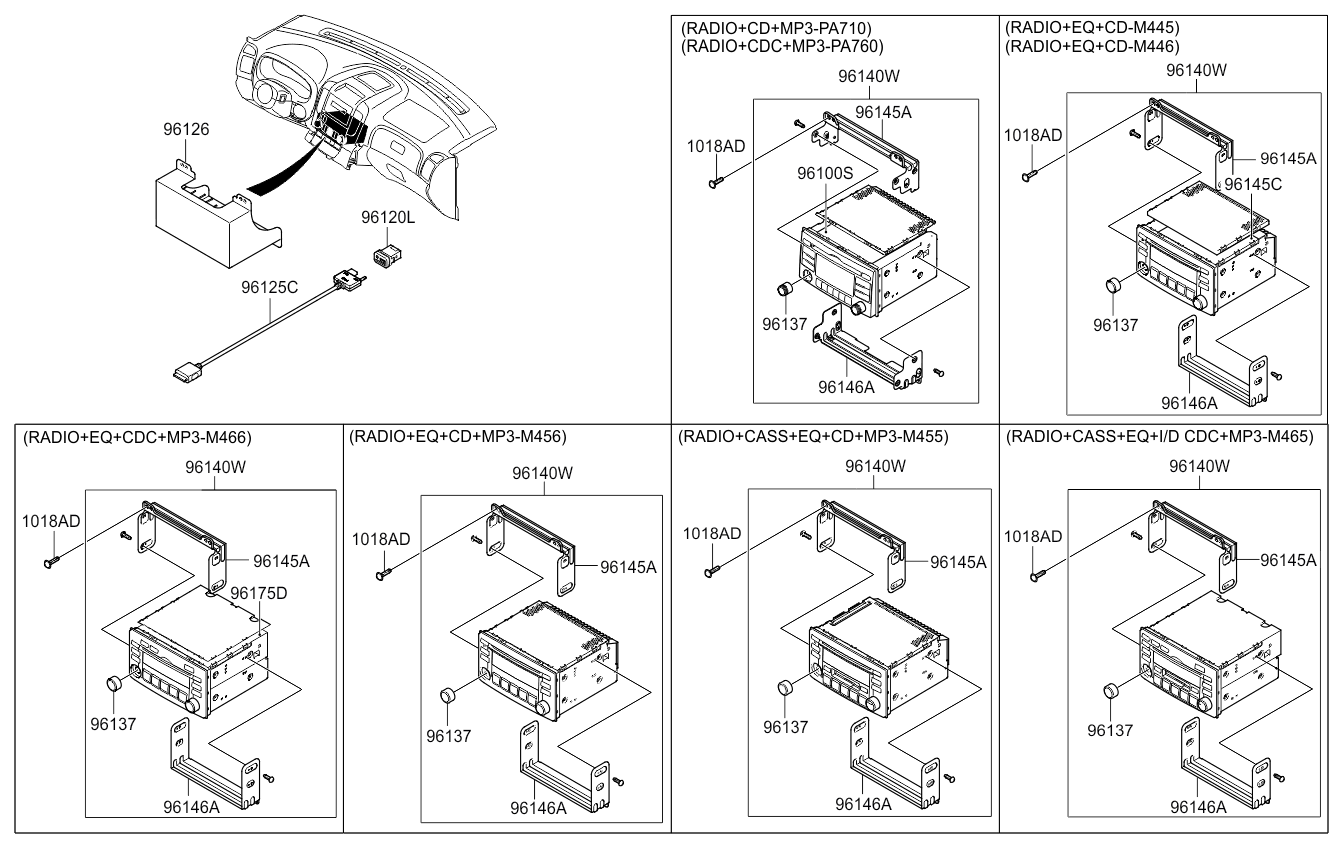 96126

96120L

96125C

(RADIO+CD+MP3-PA710)
(RADIO+CDC+MP3-PA760)

96140W

96145A

1018AD

96100S

96137

96146A

(RADIO+EQ+CD-M445)
(RADIO+EQ+CD-M446)

96140W

1018AD

96145A

96145C

96137

96146A

(RADIO+EQ+CDC+MP3-M466)

96140W

1018AD

96145A

96175D

96137

96146A

(RADIO+EQ+CD+MP3-M456)

96140W

1018AD

96145A

96137

96146A

(RADIO+CASS+EQ+CD+MP3-M455)

96140W

1018AD

96145A

96137

96146A

(RADIO+CASS+EQ+I/D CDC+MP3-M465)

96140W

1018AD

96145A

96137

96146A