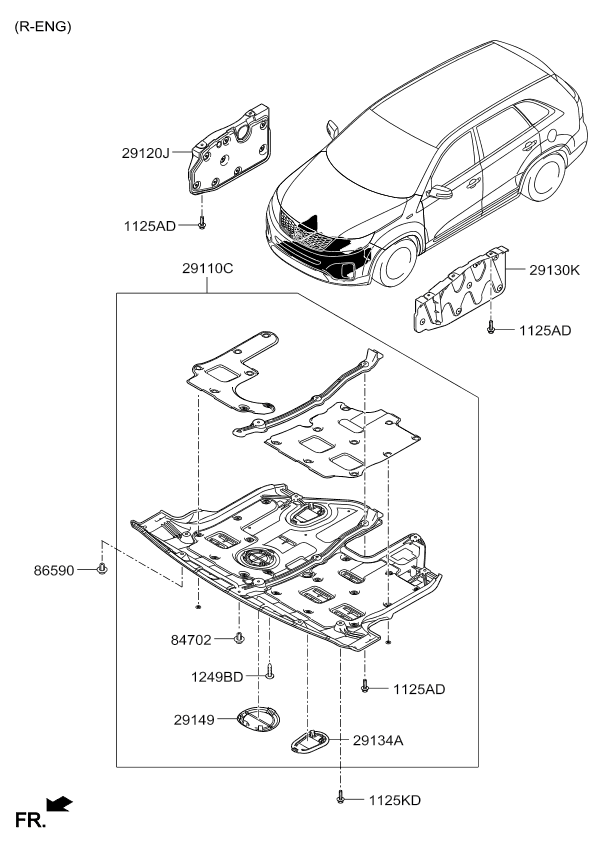 (R-ENG)

29120J

1125AD

29110C

29130K

1125AD

86590

84702

1249BD

1125AD

29149

29134A

1125KD

FR.