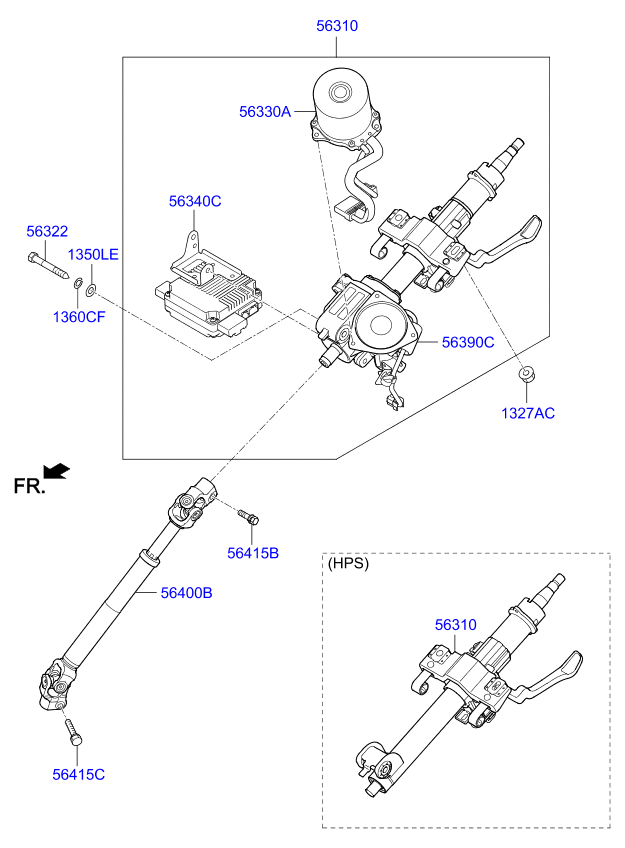 56310

56330A

56340C

56322

1350LE

1360CF

56390C

1327AC

FR.

56415B

56400B

56415C

(HPS)

56310