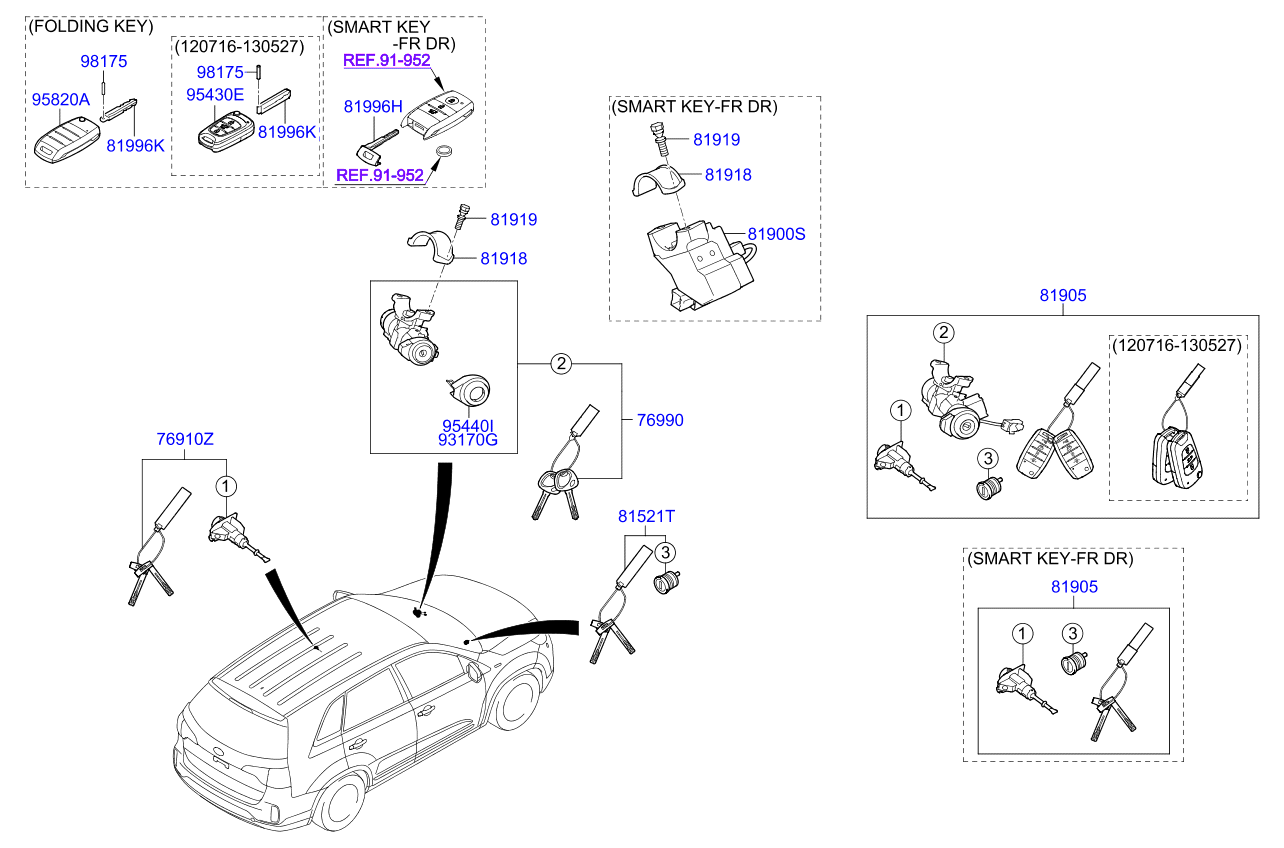 (FOLDING KEY)
98175
95820A
81996K

(120716-130527)
98175
95430E
81996K

(SMART KEY -FR DR)
REF.91-952
81996H
REF.91-952

(SMART KEY-FR DR)
81919
81918
81900S

81919
81918
95440I
93170G
2
76990

76910Z
1

81521T
3

81905
2
1
3
(120716-130527)

(SMART KEY-FR DR)
81905
1
3