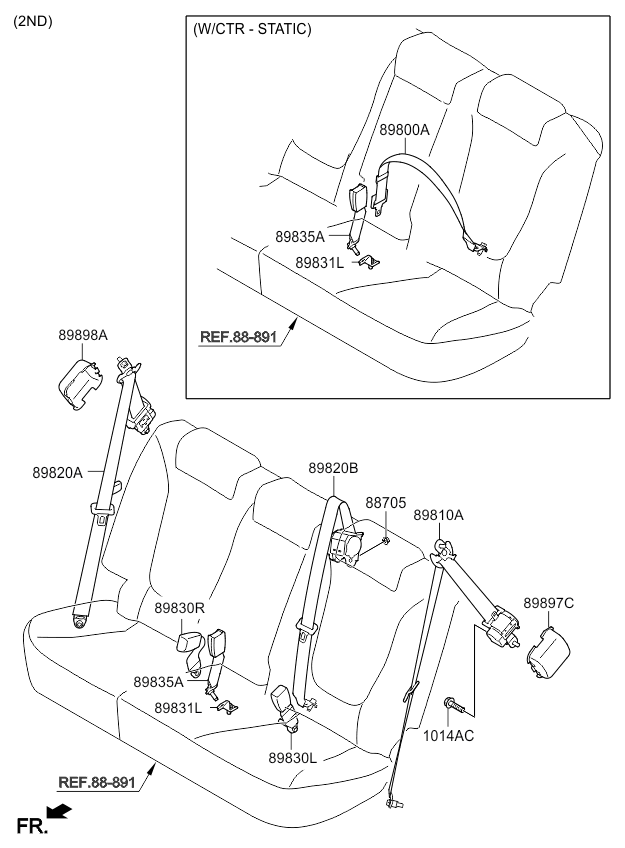 (2ND)

(W/CTR - STATIC)

89800A

89835A

89831L

REF.88-891

89898A

89820A

89820B

88705

89810A

89830R

89897C

89835A

89831L

89830L

1014AC

REF.88-891

FR.