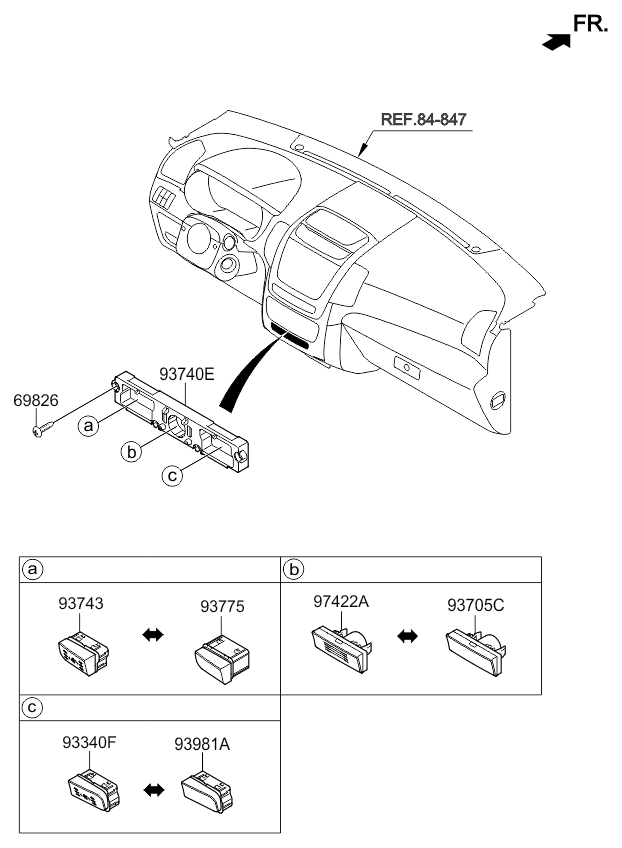 FR.

REF.84-847

93740E

69826

a

b

c

a

93743

93775

b

97422A

93705C

c

93340F

93981A