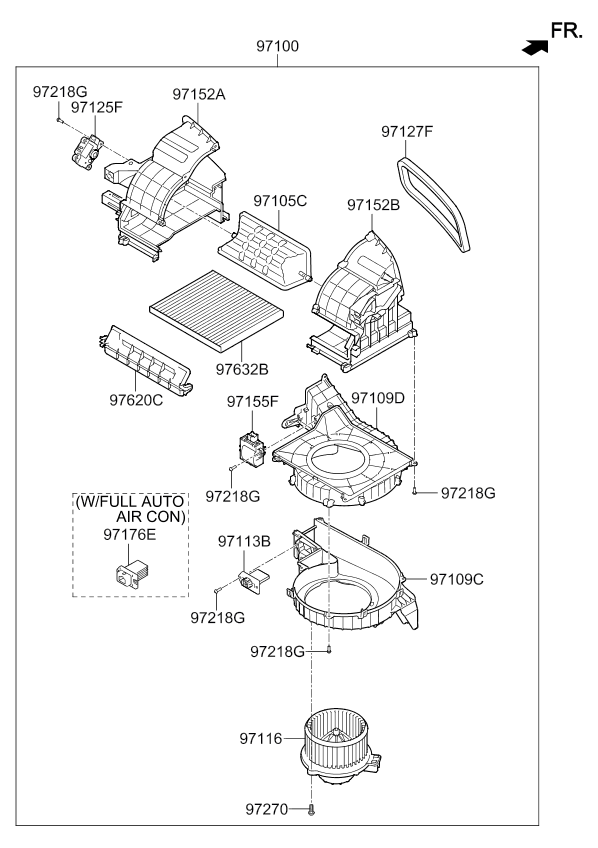 FR.

97100

97218G
97125F
97152A
97127F
97105C
97152B
97632B
97620C
97155F
97109D
97218G
97218G
(W/FULL AUTO AIR CON)
97176E
97113B
97109C
97218G
97218G
97116
97270