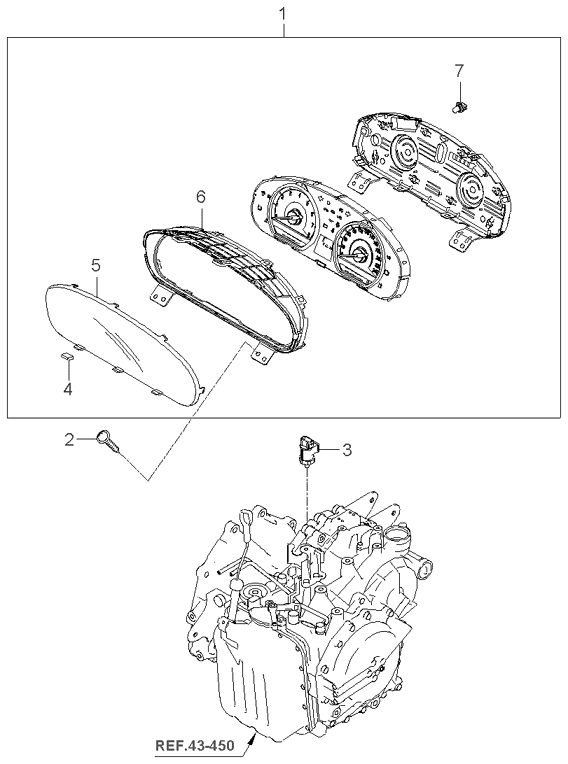 1
7
6
5
4
2
3
REF.43-450