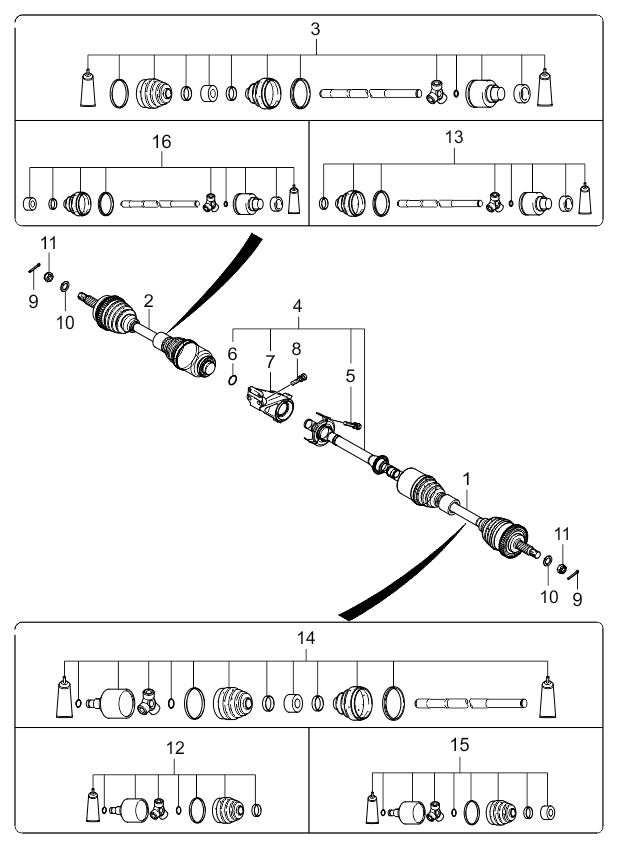 3

16

13

11

9

10

2

4

6

7

8

5

1

11

10

9

14

12

15