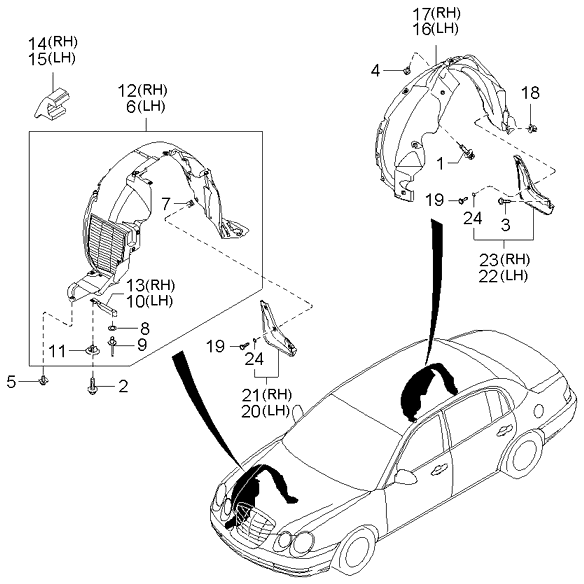 14(RH)
15(LH)

12(RH)
6(LH)

7

13(RH)
10(LH)

8
9
11
5
2

19
24
21(RH)
20(LH)

17(RH)
16(LH)

4

18

1

19
24
3
23(RH)
22(LH)