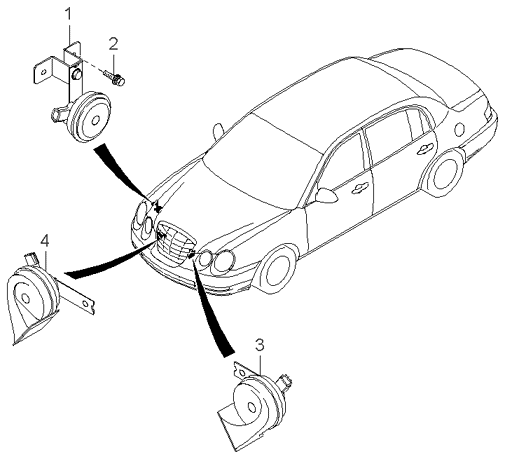 1
2
4
3